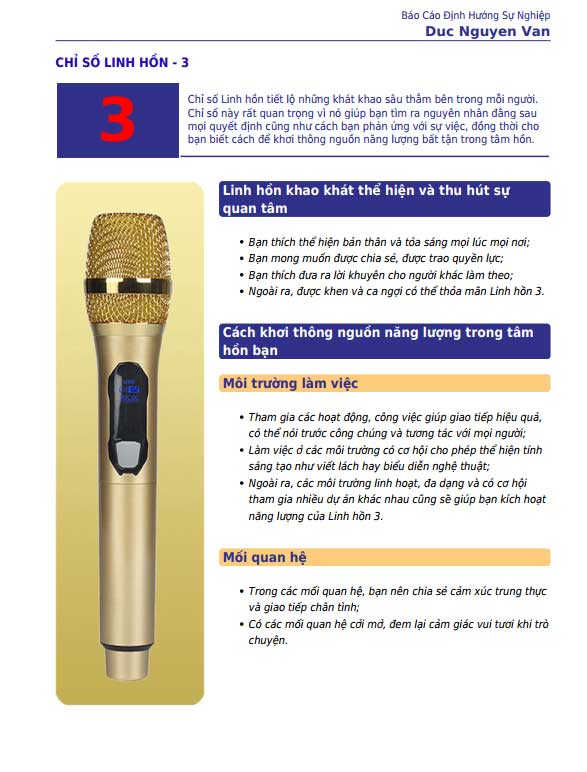 Báo Cáo Định Hướng Sự Nghiệp
Duc Nguyen Van

CHỈ SỐ LINH HỒN - 3

3

Chỉ số Linh hồn tiết lộ những khát khao sâu thẳm bên trong mỗi người. Chỉ số này rất quan trọng vì nó giúp bạn tìm ra nguyên nhân đằng sau mọi quyết định cũng như cách bạn phản ứng với sự việc, đồng thời cho bạn biết cách để khơi thông nguồn năng lượng bất tận trong tâm hồn.

Linh hồn khao khát thể hiện và thu hút sự quan tâm

• Bạn thích thể hiện bản thân và tỏa sáng mọi lúc mọi nơi;
• Bạn mong muốn được chia sẻ, được trao quyền lực;
• Bạn thích đưa ra lời khuyên cho người khác làm theo;
• Ngoài ra, được khen và ca ngợi có thể thỏa mãn Linh hồn 3.

Cách khơi thông nguồn năng lượng trong tâm hồn bạn

Môi trường làm việc

• Tham gia các hoạt động, công việc giúp giao tiếp hiệu quả, có thể nói trước công chúng và tương tác với mọi người;
• Làm việc ở các môi trường có cơ hội cho phép thể hiện tính sáng tạo như viết lách hay biểu diễn nghệ thuật;
• Ngoài ra, các môi trường linh hoạt, đa dạng và có cơ hội tham gia nhiều dự án khác nhau cũng sẽ giúp bạn kích hoạt năng lượng của Linh hồn 3.

Mối quan hệ

• Trong các mối quan hệ, bạn nên chia sẻ cảm xúc trung thực và giao tiếp chân tình;
• Có các mối quan hệ cởi mở, đem lại cảm giác vui tươi khi trò chuyện.