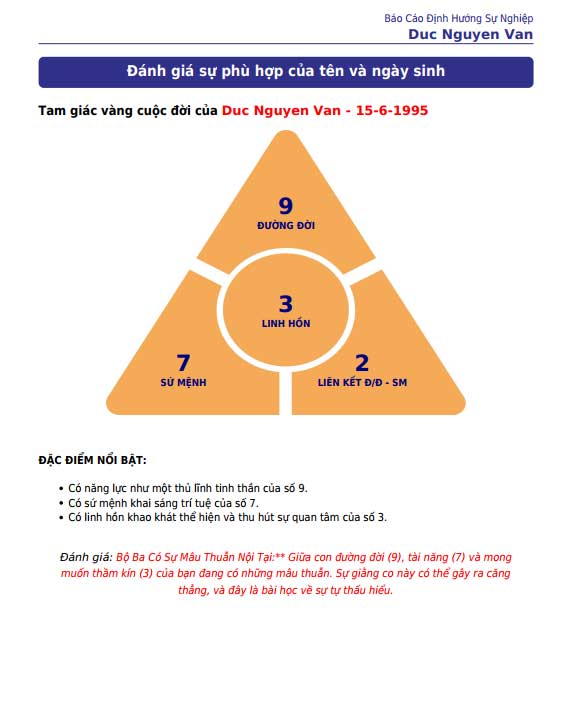 Báo Cáo Định Hướng Sự Nghiệp
Duc Nguyen Van

Đánh giá sự phù hợp của tên và ngày sinh

Tam giác vàng cuộc đời của Duc Nguyen Van - 15-6-1995

9
ĐƯỜNG ĐỜI

3
LINH HỒN

7
SỨ MỆNH

2
LIÊN KẾT Đ/Đ - SM

ĐẶC ĐIỂM NỔI BẬT:

• Có năng lực như một thủ lĩnh tinh thần của số 9.
• Có sứ mệnh khai sáng trí tuệ của số 7.
• Có linh hồn khao khát thể hiện và thu hút sự quan tâm của số 3.

Đánh giá: Bộ Ba Có Sự Mâu Thuẫn Nội Tại:** Giữa con đường đời (9), tài năng (7) và mong muốn thầm kín (3) của bạn đang có những mâu thuẫn. Sự giằng co này có thể gây ra căng thẳng, và đây là bài học về sự tự thấu hiểu.